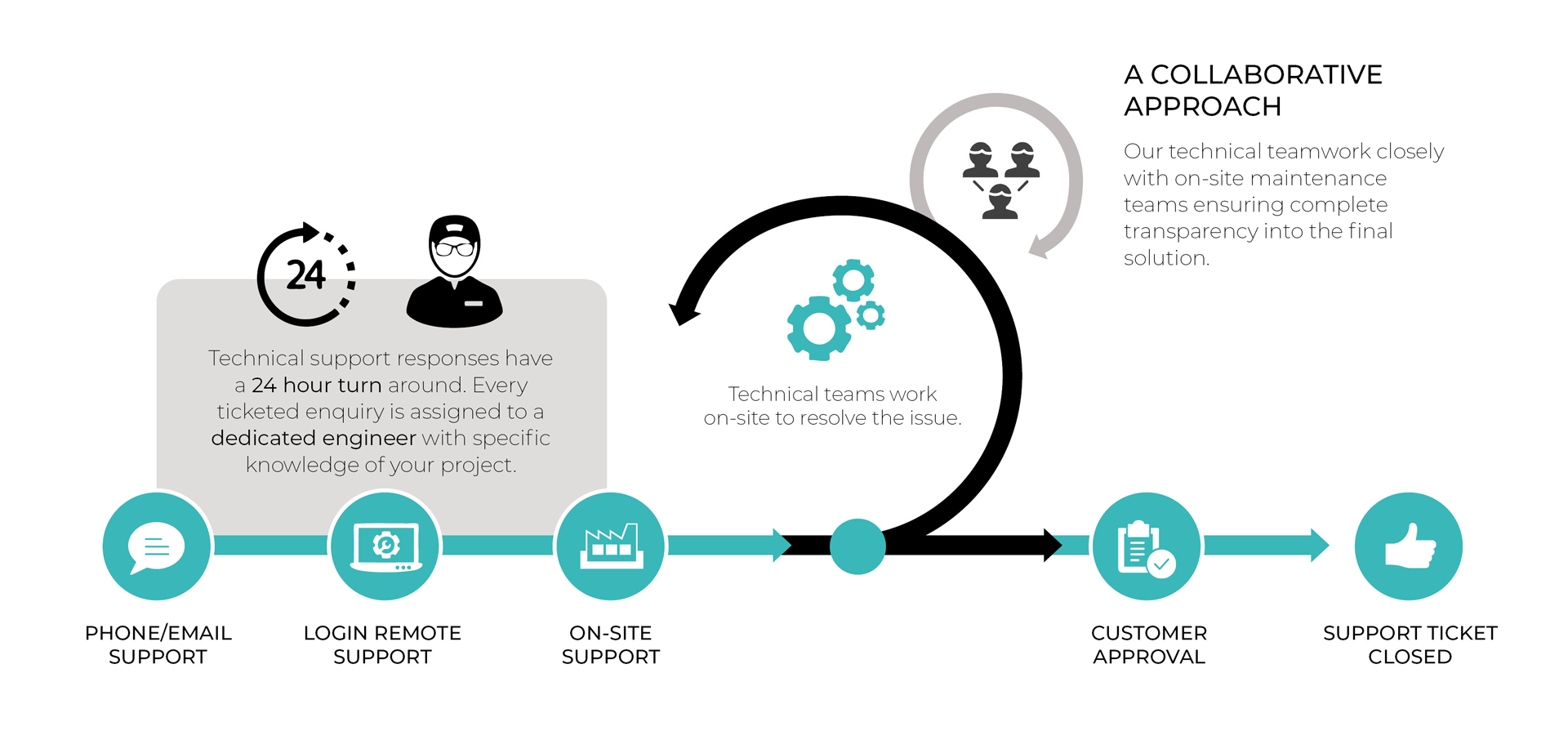 A COLLABORATIVE APPROACH

Our technical teamwork closely with on-site maintenance teams ensuring complete transparency into the final solution.

24

Technical support responses have a 24 hour turn around. Every ticketed enquiry is assigned to a dedicated engineer with specific knowledge of your project.

Technical teams work on-site to resolve the issue.

PHONE/EMAIL SUPPORT

LOGIN REMOTE SUPPORT

ON-SITE SUPPORT

CUSTOMER APPROVAL

SUPPORT TICKET CLOSED